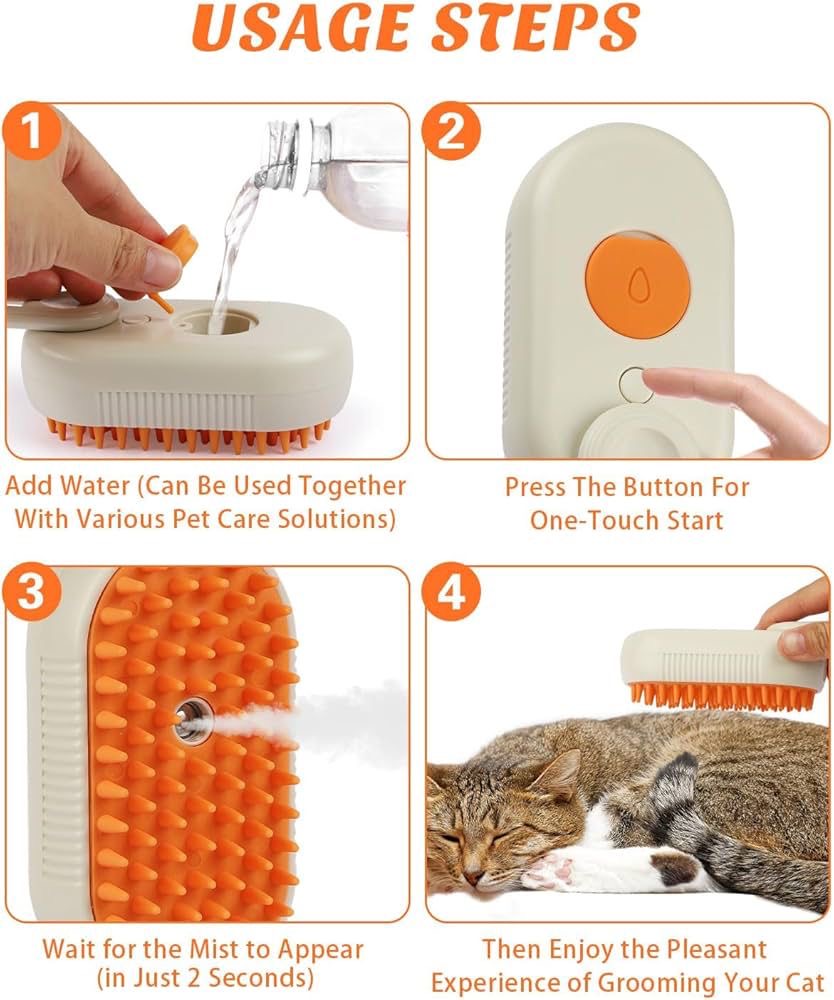 USAGE STEPS

1

Add Water (Can Be Used Together With Various Pet Care Solutions)

2

Press The Button For One-Touch Start

3

Wait for the Mist to Appear (in Just 2 Seconds)

4

Then Enjoy the Pleasant Experience of Grooming Your Cat